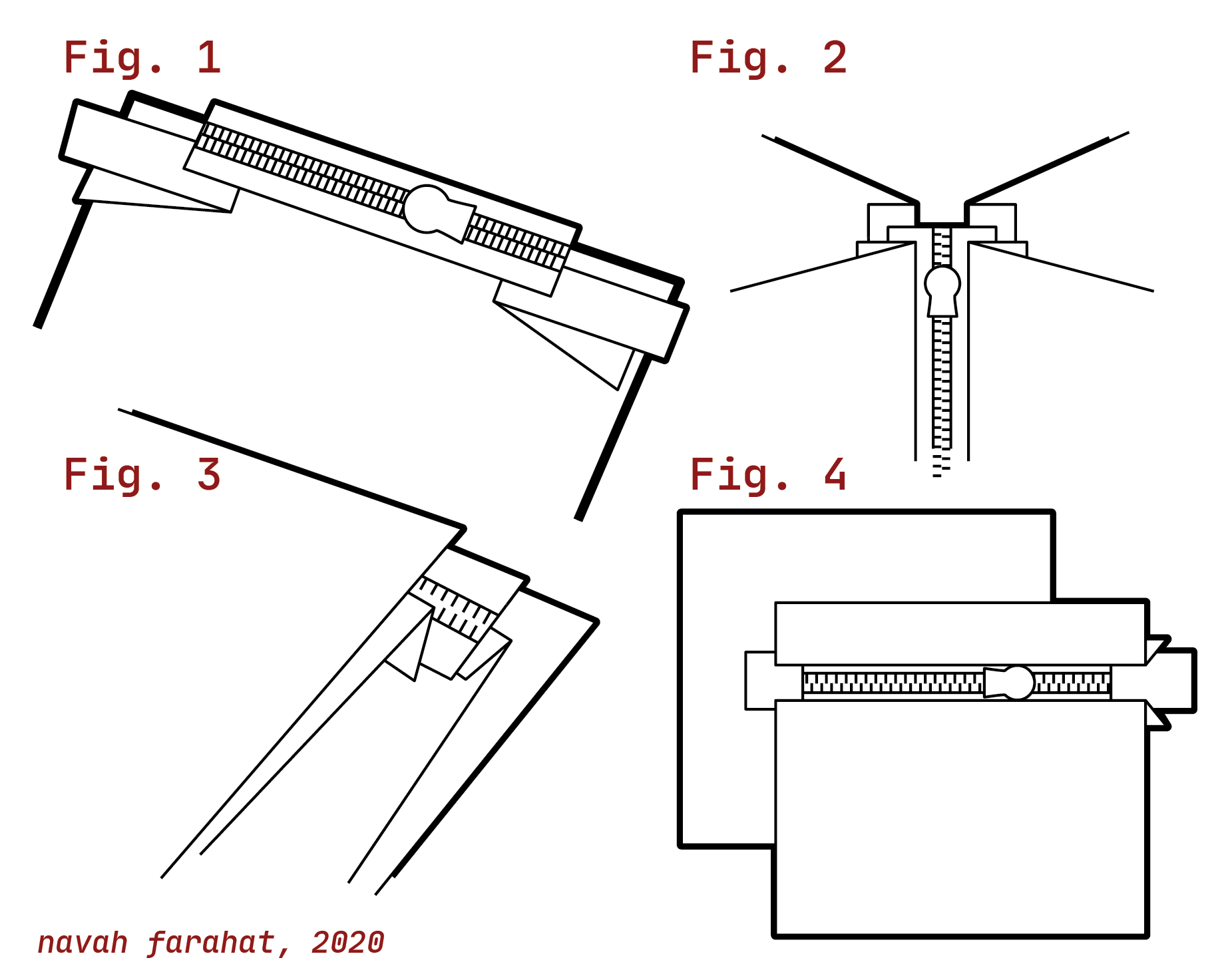 Fig. 1

Fig. 2

Fig. 3

Fig. 4

navah farahat, 2020